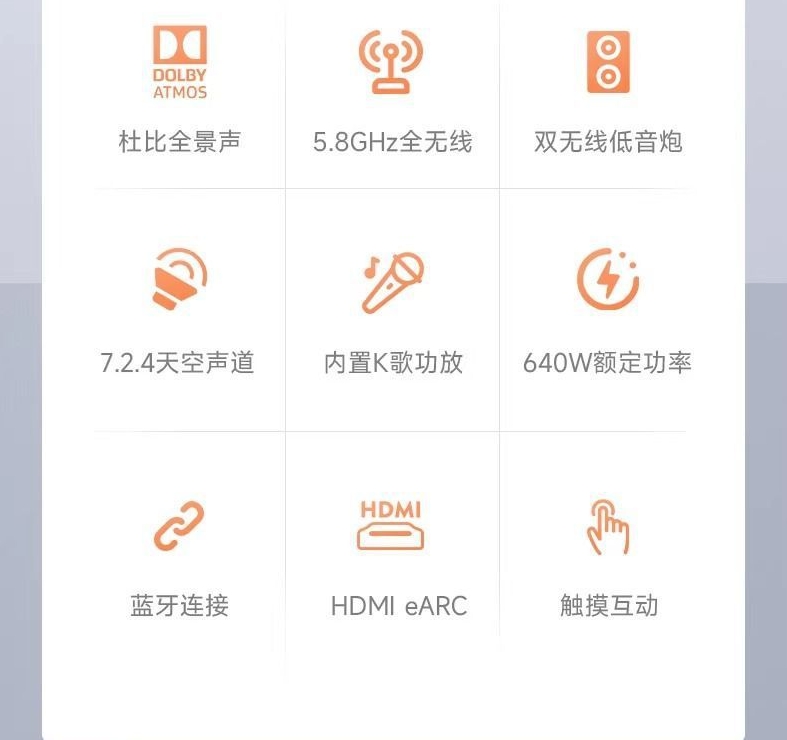 DOLBY
ATMOS
杜比全景声

5.8GHz全无线

双无线低音炮

7.2.4天空声道

内置K歌功放

640W额定功率

蓝牙连接

HDMI
HDMI eARC

触摸互动