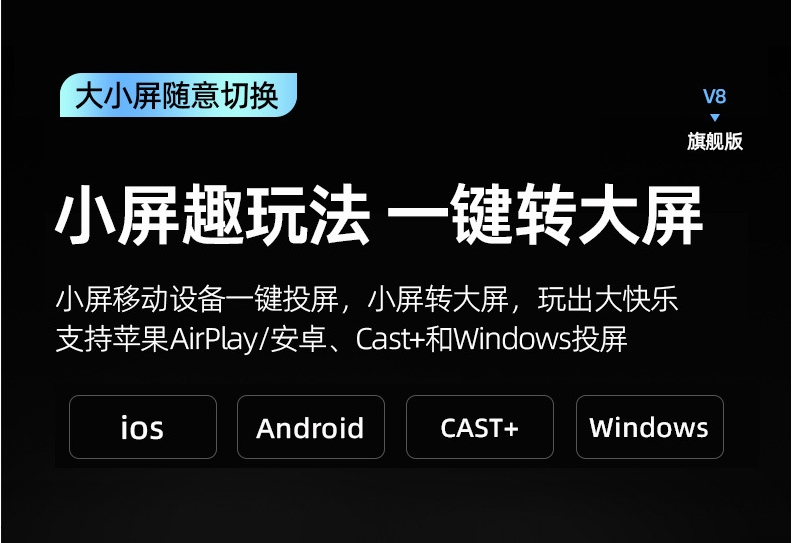 大小屏随意切换

V8
旗舰版

小屏趣玩法 一键转大屏

小屏移动设备一键投屏，小屏转大屏，玩出大快乐
支持苹果AirPlay/安卓、Cast+和Windows投屏

ios

Android

CAST+

Windows